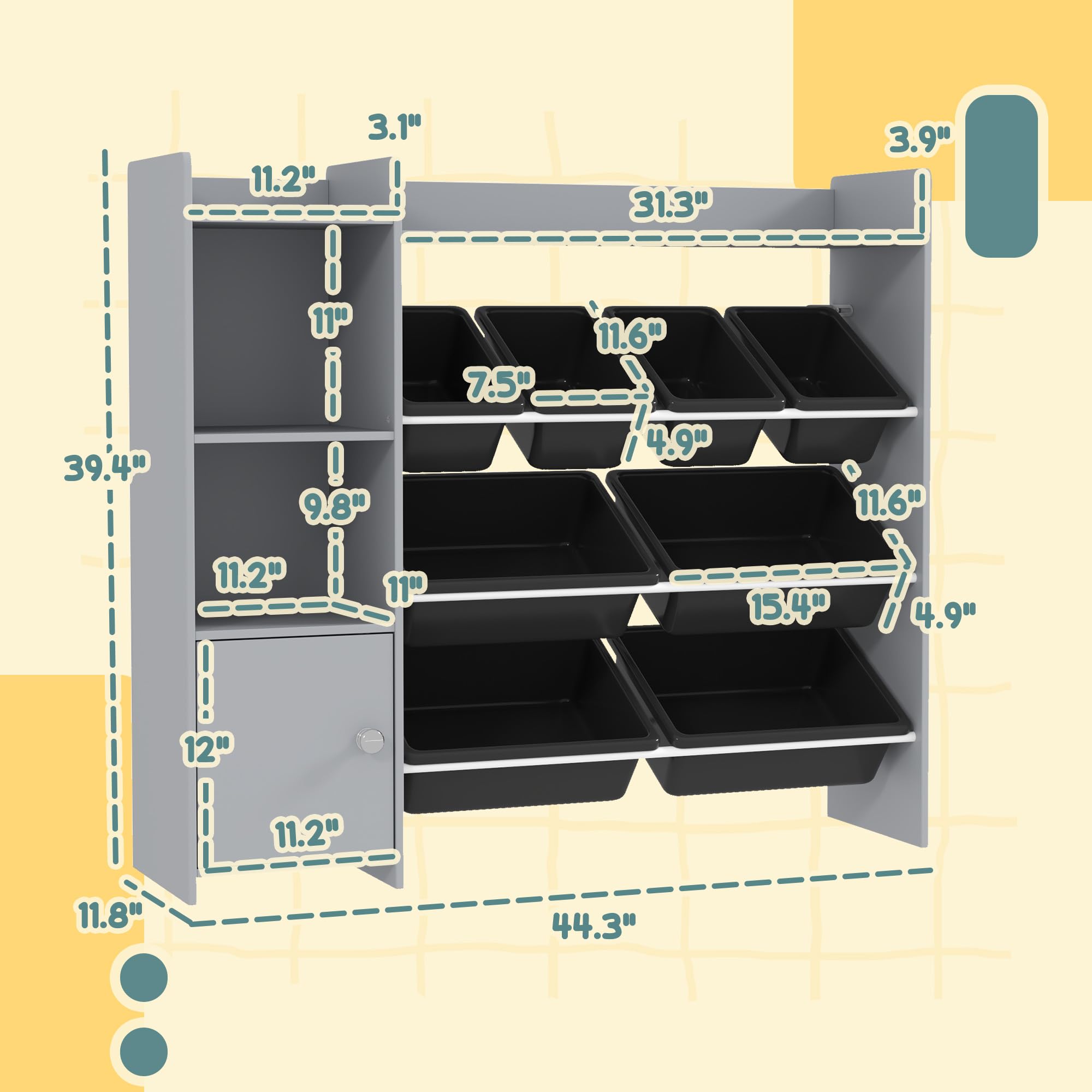 3.1"

3.9"

11.2"

31.3"

11"

11.6"

7.5"

4.9"

39.4"

9.8"

11.6"

11.2"

11"

15.4"

4.9"

12"

11.2"

11.8"

44.3"